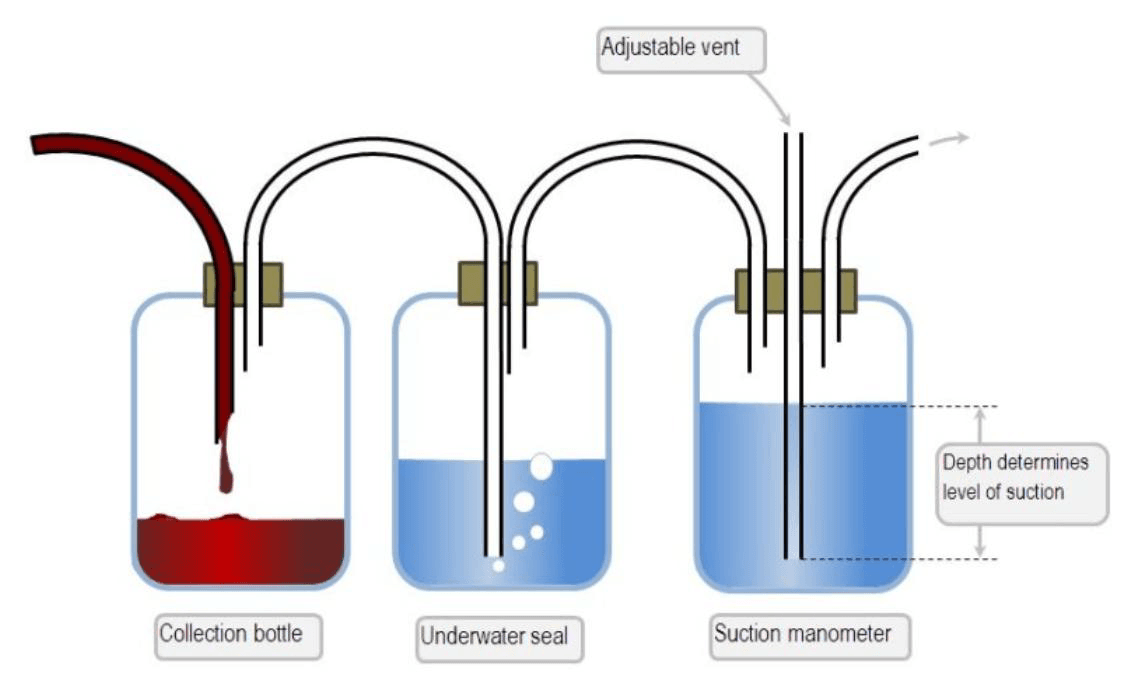 Adjustable vent

Depth determines level of suction

Collection bottle

Underwater seal

Suction manometer